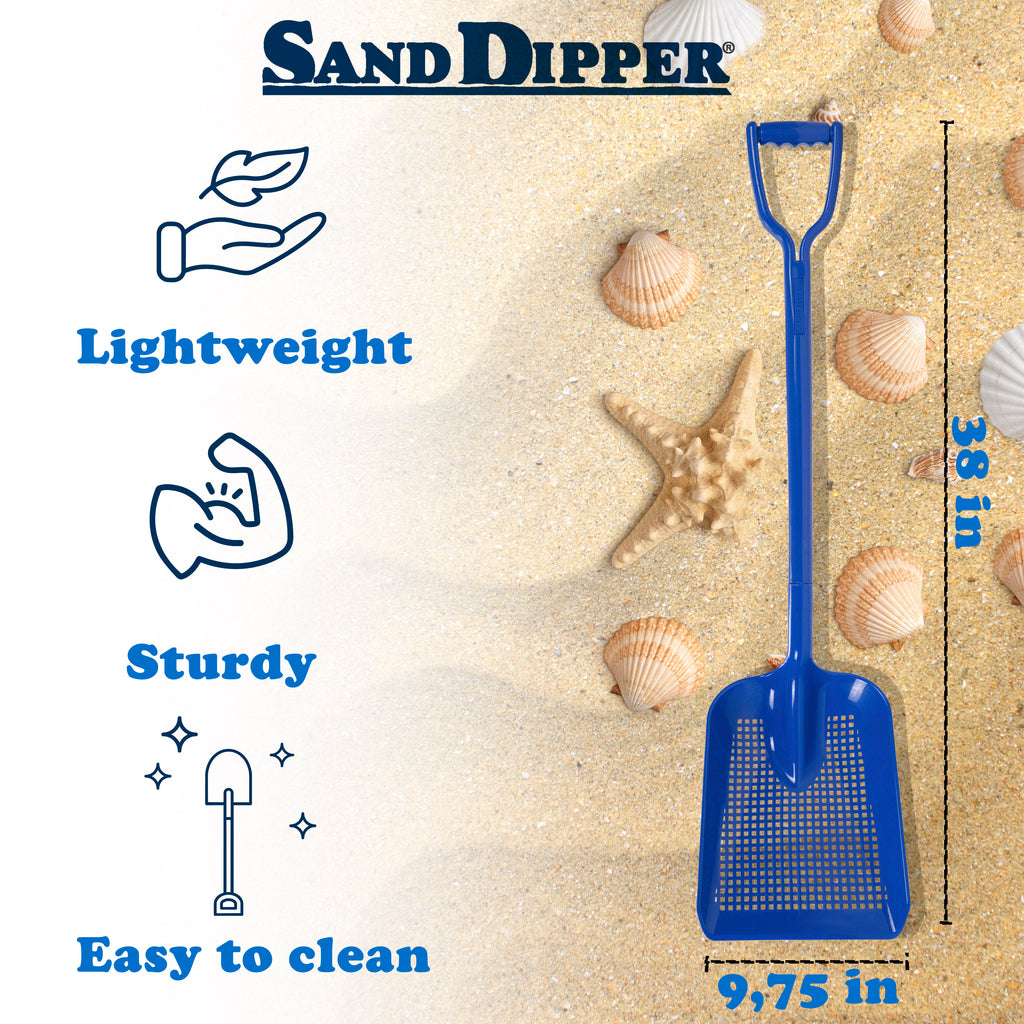 SAND DIPPER®

Lightweight

Sturdy

Easy to clean

38 in

9,75 in