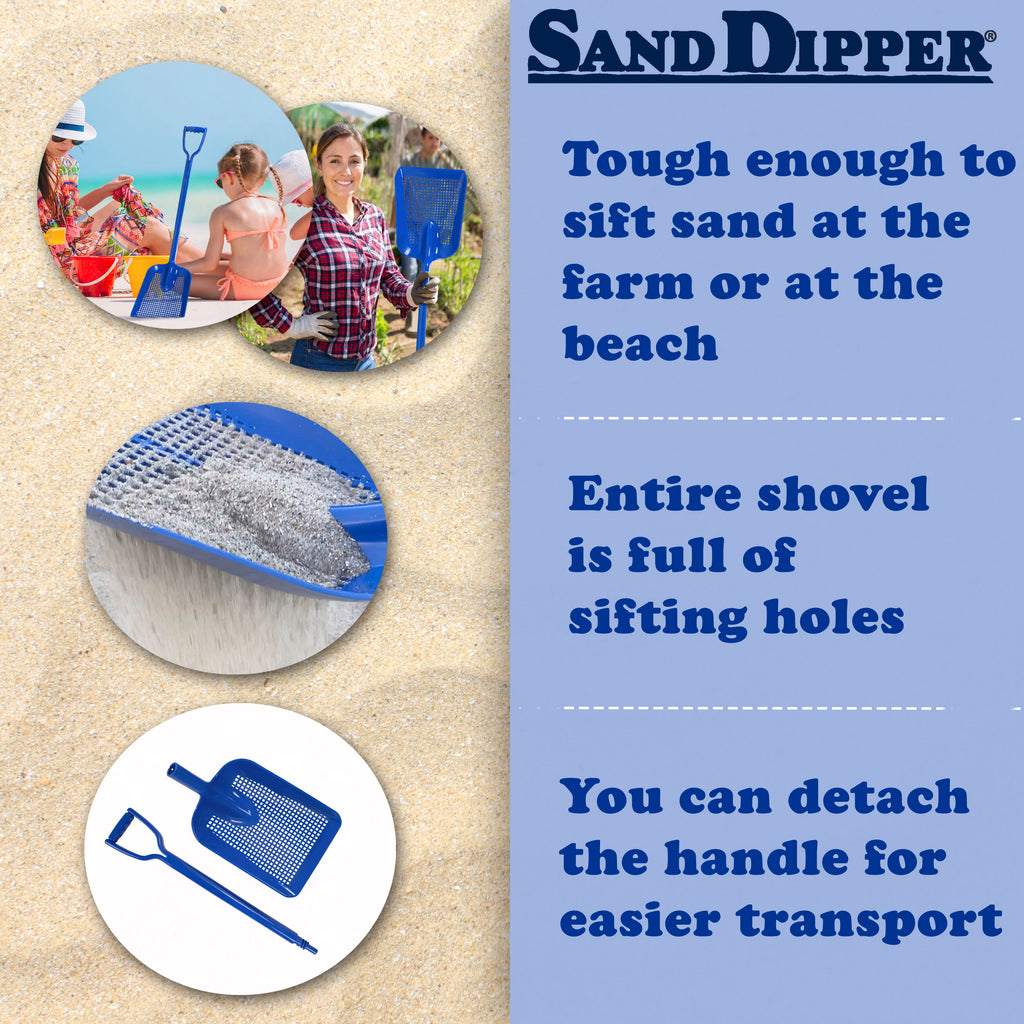 SAND DIPPER®

Tough enough to sift sand at the farm or at the beach

Entire shovel is full of sifting holes

You can detach the handle for easier transport